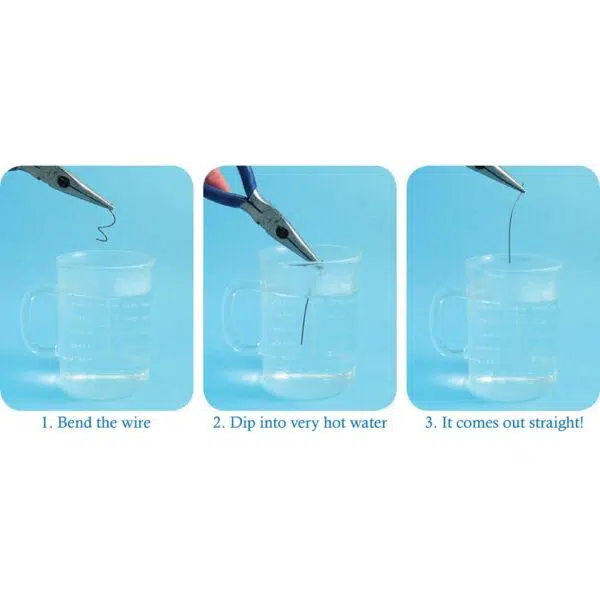 1. Bend the wire

2. Dip into very hot water

3. It comes out straight!